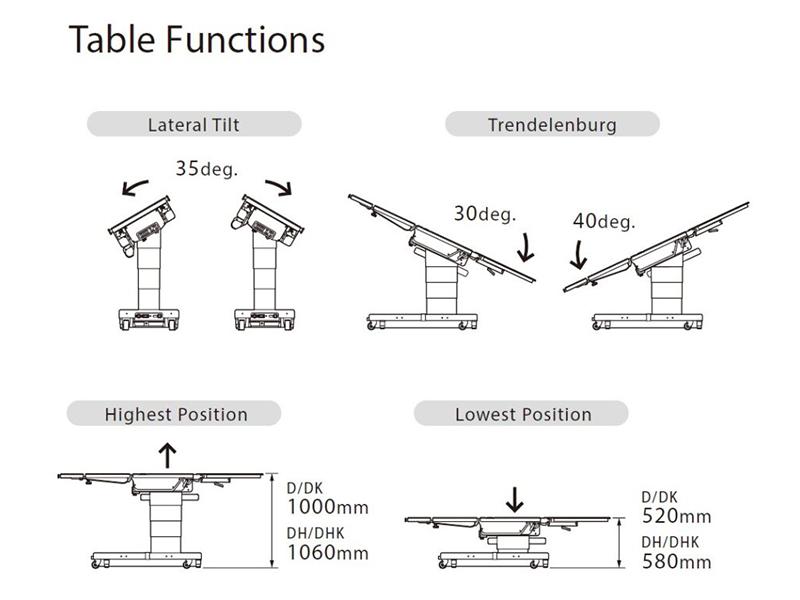 Table Functions

Lateral Tilt

35deg.

Trendelenburg

30deg.

40deg.

Highest Position

D/DK
1000mm
DH/DHK
1060mm

Lowest Position

D/DK
520mm
DH/DHK
580mm